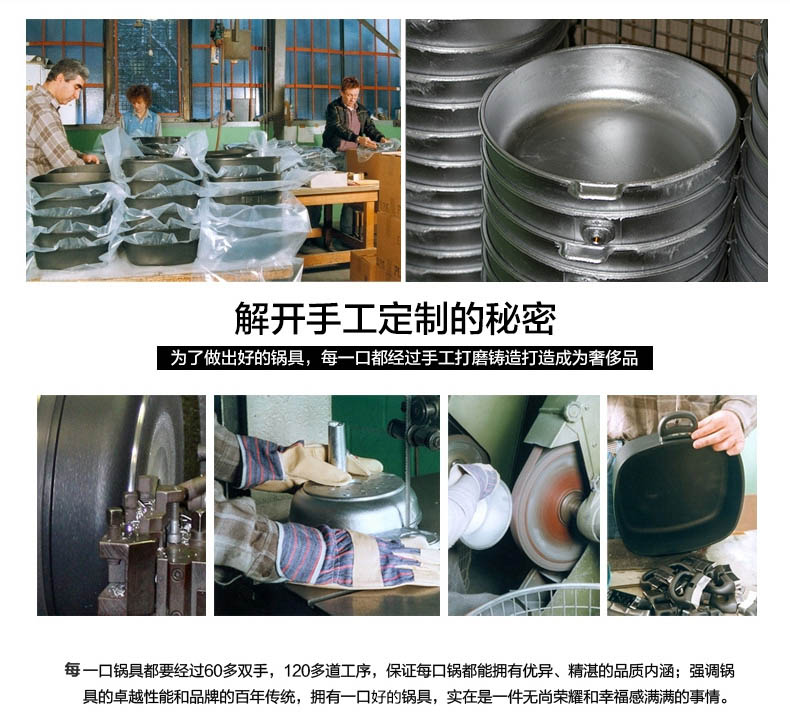 解开手工定制的秘密

为了做出好的锅具，每一口都经过手工打磨铸造打造成为奢侈品

每一口锅具都要经过60多双手，120多道工序，保证每口锅都能拥有优异、精湛的品质内涵；强调锅具的卓越性能和品牌的百年传统，拥有一口好的锅具，实在是一件无尚荣耀和幸福感满满的事情。